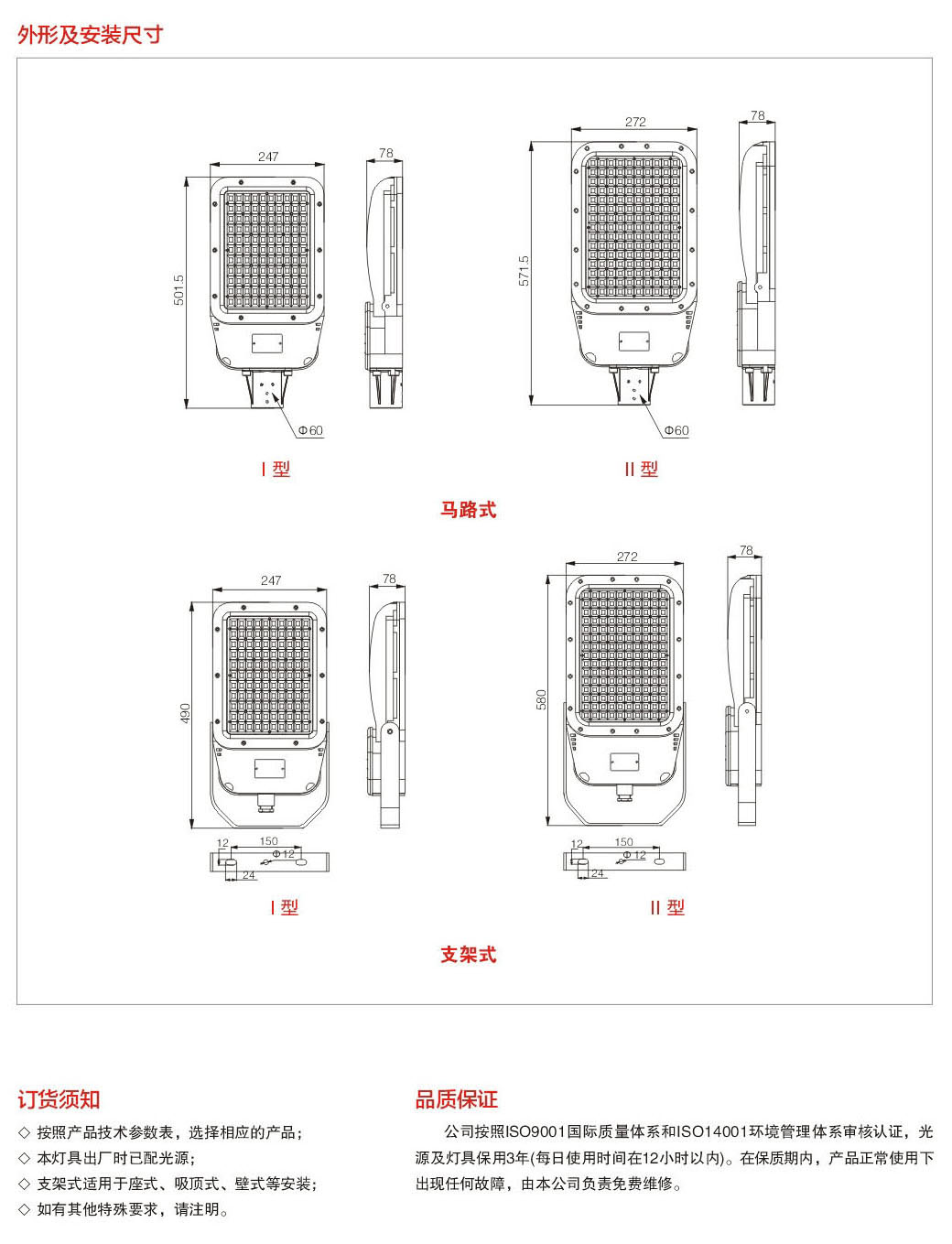 外形及安装尺寸

247

78

501.5

Φ60

I 型

272

78

571.5

Φ60

II 型

马路式

247

78

490

12

150

Φ12

24

I 型

272

78

580

12

150

Φ12

24

II 型

支架式

订货须知

◇ 按照产品技术参数表，选择相应的产品；
◇ 本灯具出厂时已配光源；
◇ 支架式适用于座式、吸顶式、壁式等安装；
◇ 如有其他特殊要求，请注明。

品质保证

公司按照ISO9001国际质量体系和ISO14001环境管理体系审核认证，光源及灯具保用3年(每日使用时间在12小时以内)。在保质期内，产品正常使用下出现任何故障，由本公司负责免费维修。